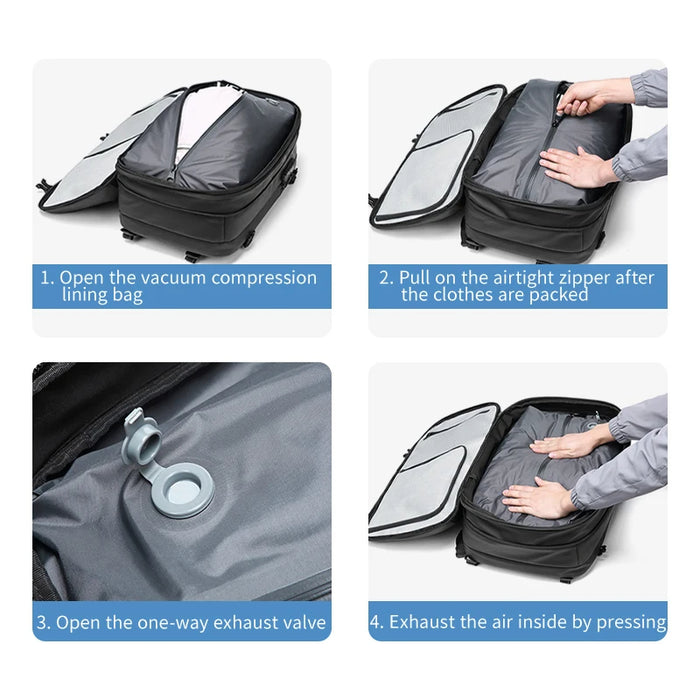 1. Open the vacuum compression lining bag

2. Pull on the airtight zipper after the clothes are packed

3. Open the one-way exhaust valve

4. Exhaust the air inside by pressing